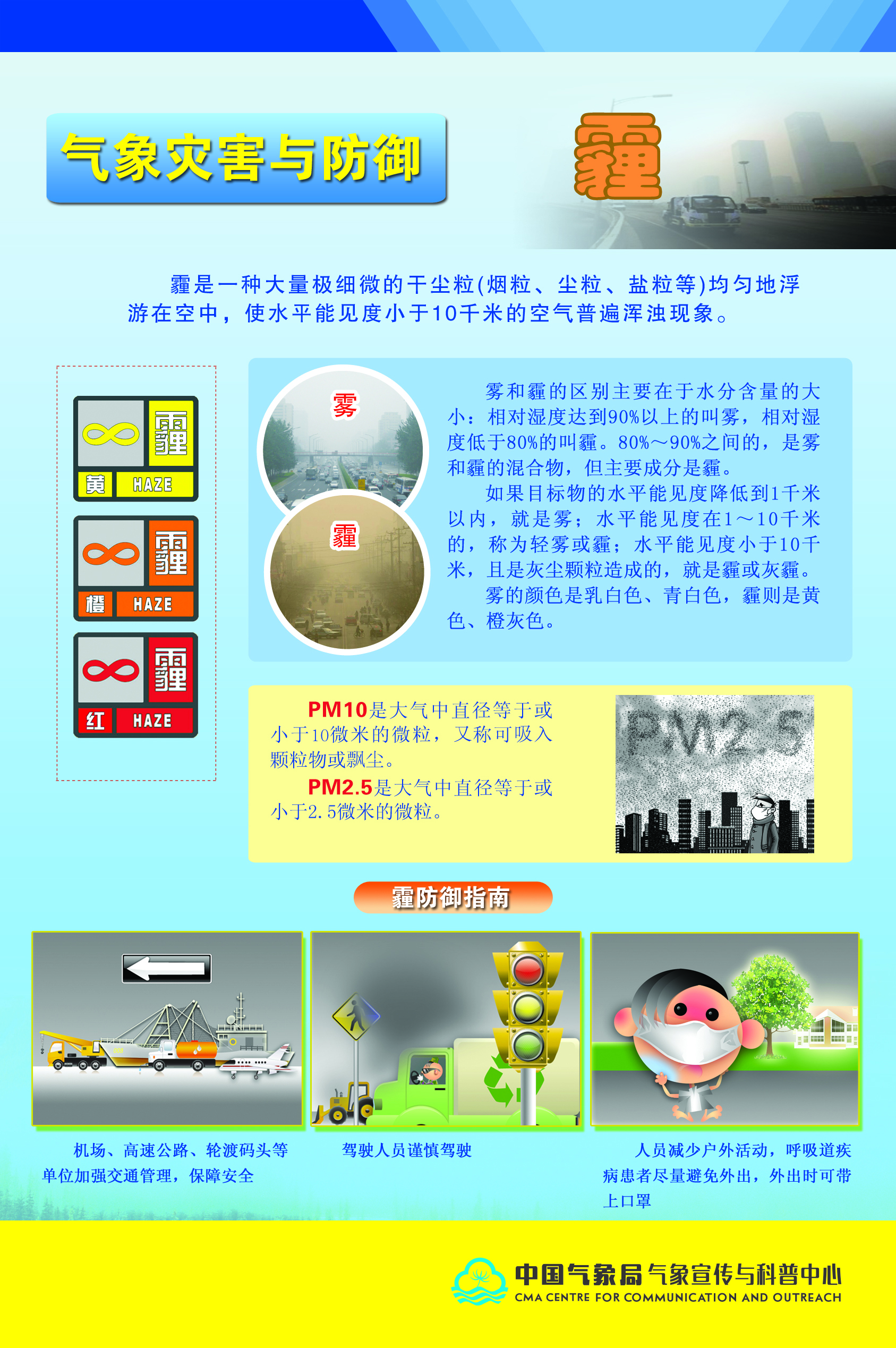 气象灾害与防御

霾

霾是一种大量极细微的干尘粒(烟粒、尘粒、盐粒等)均匀地浮游在空中，使水平能见度小于10千米的空气普遍浑浊现象。

霾
黄 HAZE

霾
橙 HAZE

霾
红 HAZE

雾

霾

雾和霾的区别主要在于水分含量的大小：相对湿度达到90%以上的叫雾，相对湿度低于80%的叫霾。80%～90%之间的，是雾和霾的混合物，但主要成分是霾。

如果目标物的水平能见度降低到1千米以内，就是雾；水平能见度在1～10千米的，称为轻雾或霾；水平能见度小于10千米，且是灰尘颗粒造成的，就是霾或灰霾。

雾的颜色是乳白色、青白色，霾则是黄色、橙灰色。

PM10是大气中直径等于或小于10微米的微粒，又称可吸入颗粒物或飘尘。

PM2.5是大气中直径等于或小于2.5微米的微粒。

PM2.5

霾防御指南

机场、高速公路、轮渡码头等单位加强交通管理，保障安全

驾驶人员谨慎驾驶

人员减少户外活动，呼吸道疾病患者尽量避免外出，外出时可带上口罩

中国气象局气象宣传与科普中心
CMA CENTRE FOR COMMUNICATION AND OUTREACH